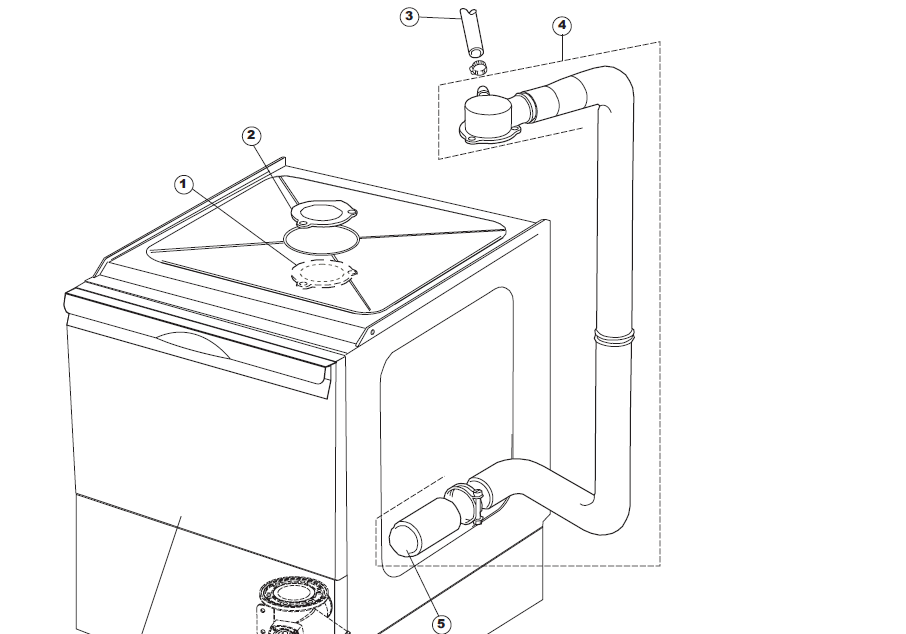 3
4
2
1
5